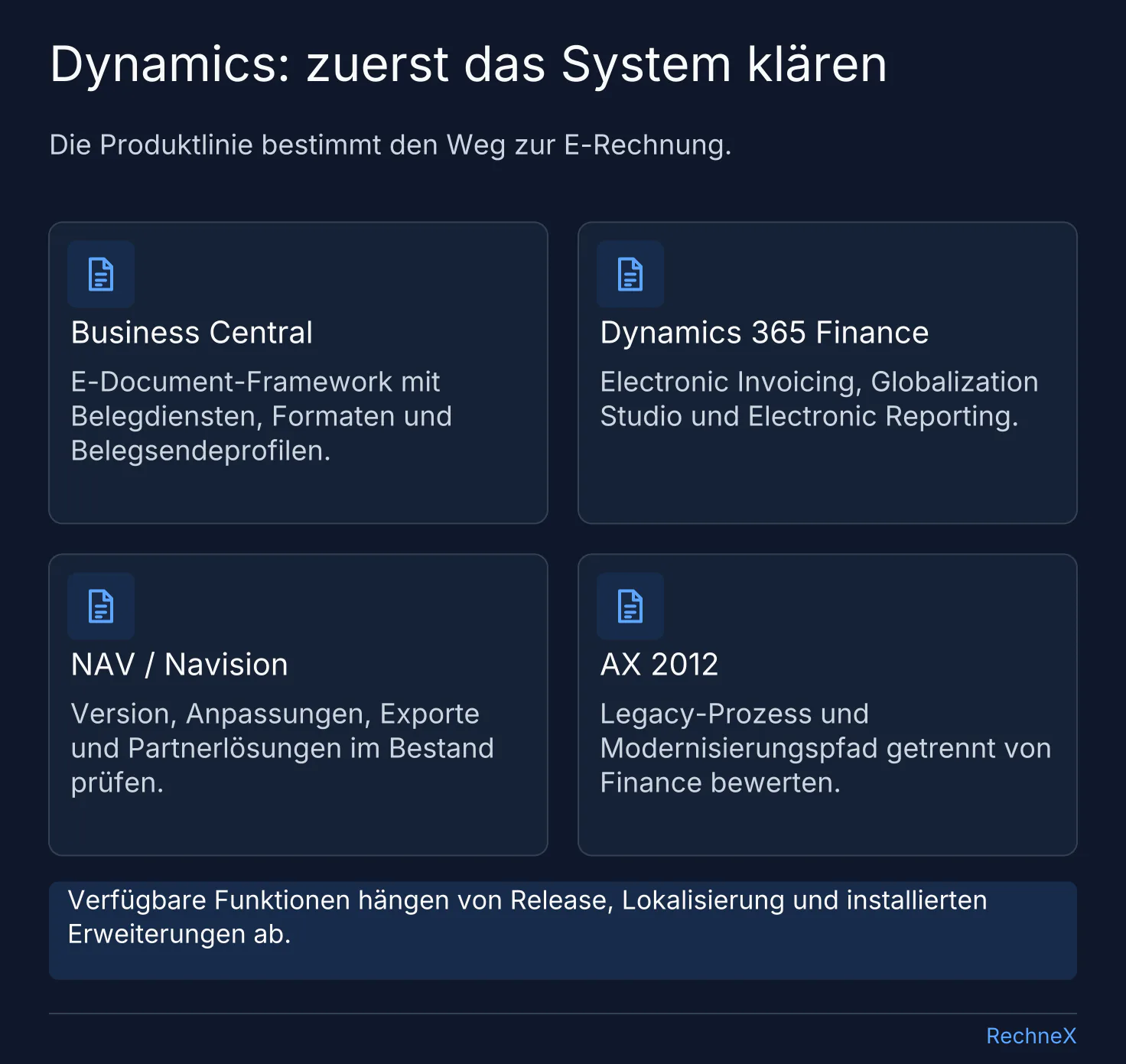 Dynamics: zuerst das System klären

Die Produktlinie bestimmt den Weg zur E-Rechnung.

Business Central

E-Document-Framework mit Belegdiensten, Formaten und Belegsendeprofilen.

Dynamics 365 Finance

Electronic Invoicing, Globalization Studio und Electronic Reporting.

NAV / Navision

Version, Anpassungen, Exporte und Partnerlösungen im Bestand prüfen.

AX 2012

Legacy-Prozess und Modernisierungspfad getrennt von Finance bewerten.

Verfügbare Funktionen hängen von Release, Lokalisierung und installierten Erweiterungen ab.

RechneX