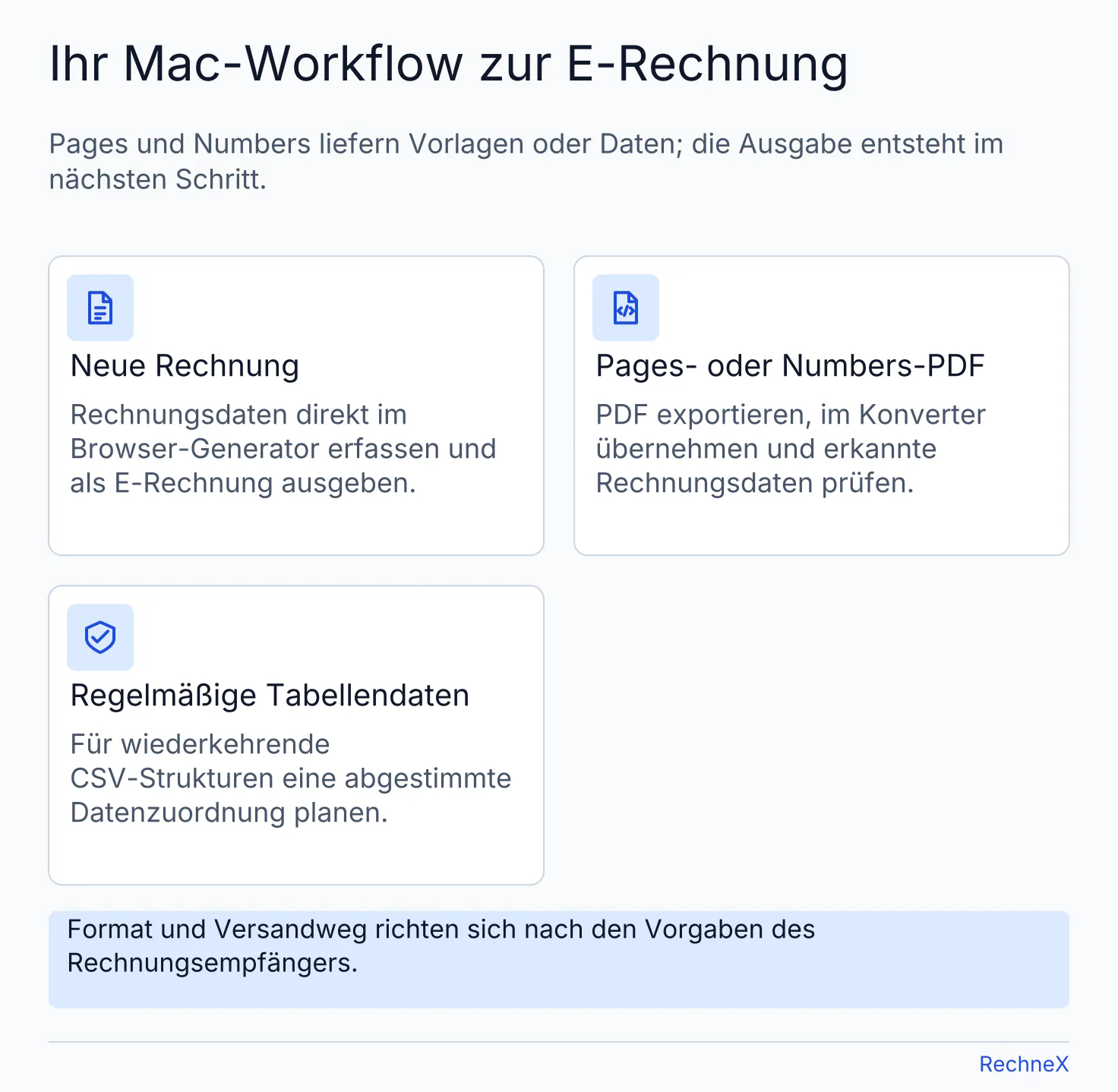 Ihr Mac-Workflow zur E-Rechnung

Pages und Numbers liefern Vorlagen oder Daten; die Ausgabe entsteht im nächsten Schritt.

Neue Rechnung

Rechnungsdaten direkt im Browser-Generator erfassen und als E-Rechnung ausgeben.

Pages- oder Numbers-PDF

PDF exportieren, im Konverter übernehmen und erkannte Rechnungsdaten prüfen.

Regelmäßige Tabellendaten

Für wiederkehrende CSV-Strukturen eine abgestimmte Datenzuordnung planen.

Format und Versandweg richten sich nach den Vorgaben des Rechnungsempfängers.

RechneX