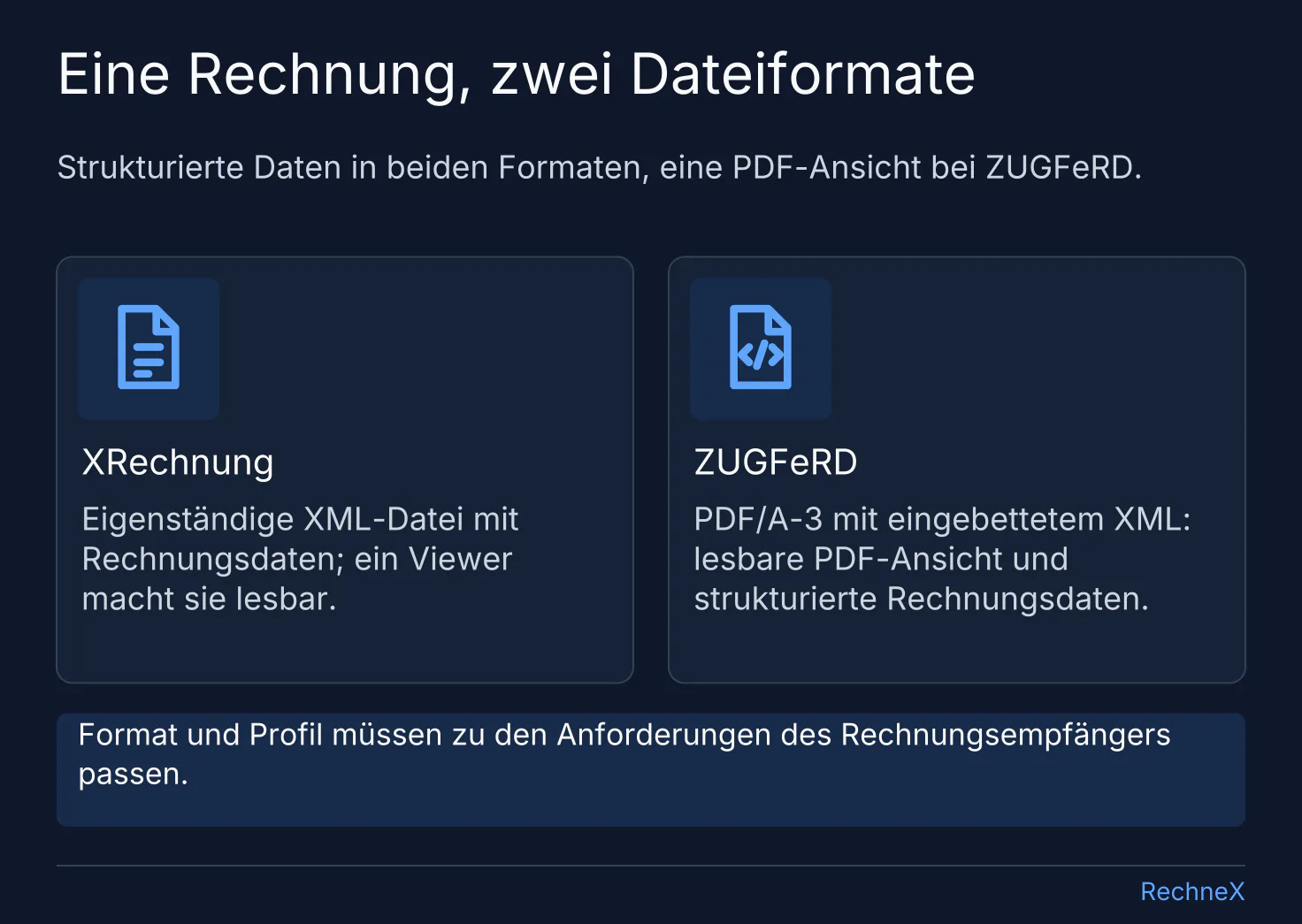 Eine Rechnung, zwei Dateiformate

Strukturierte Daten in beiden Formaten, eine PDF-Ansicht bei ZUGFeRD.

XRechnung

Eigenständige XML-Datei mit Rechnungsdaten; ein Viewer macht sie lesbar.

ZUGFeRD

PDF/A-3 mit eingebettetem XML: lesbare PDF-Ansicht und strukturierte Rechnungsdaten.

Format und Profil müssen zu den Anforderungen des Rechnungsempfängers passen.

RechneX