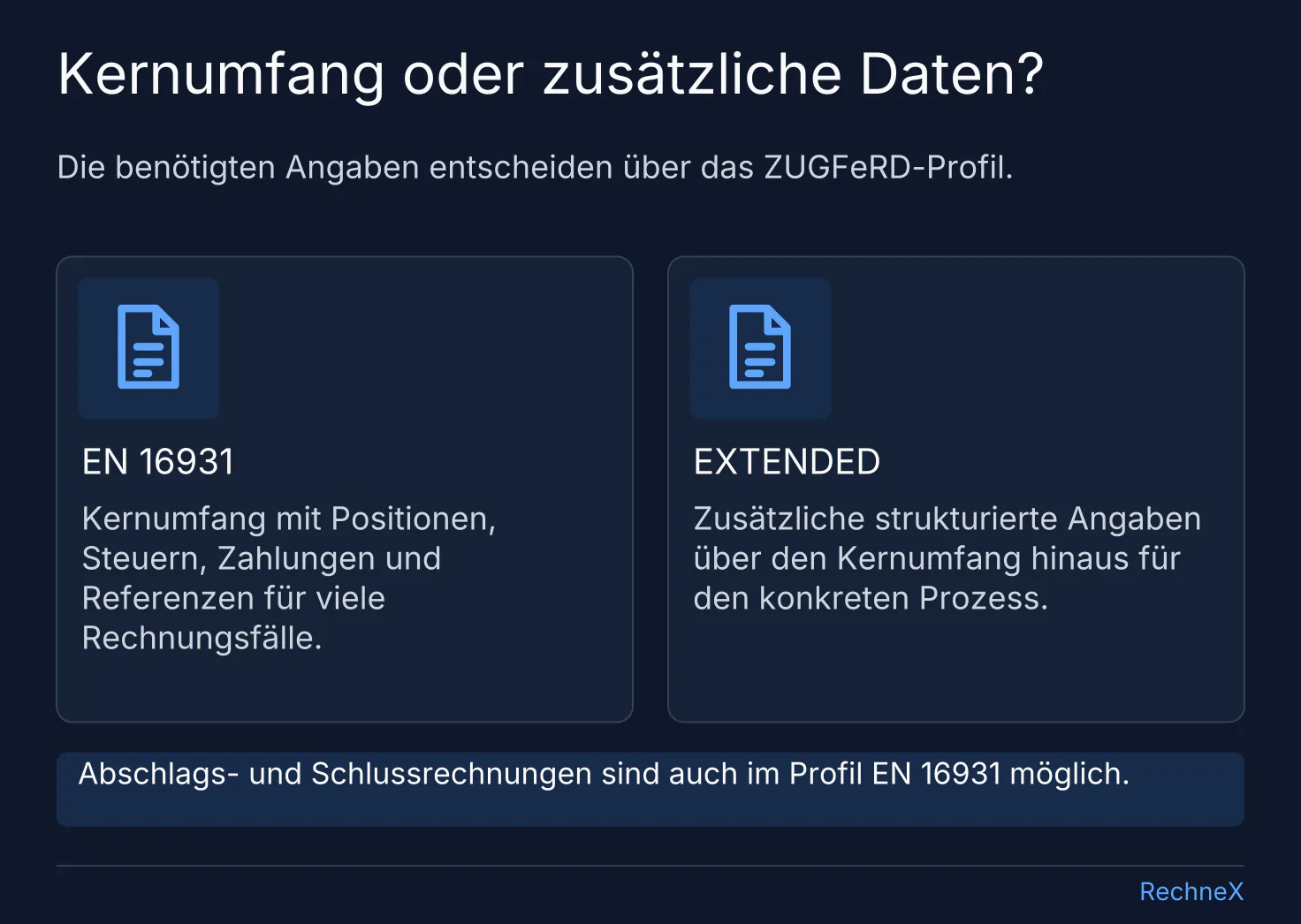 Kernumfang oder zusätzliche Daten?

Die benötigten Angaben entscheiden über das ZUGFeRD-Profil.

EN 16931

Kernumfang mit Positionen, Steuern, Zahlungen und Referenzen für viele Rechnungsfälle.

EXTENDED

Zusätzliche strukturierte Angaben über den Kernumfang hinaus für den konkreten Prozess.

Abschlags- und Schlussrechnungen sind auch im Profil EN 16931 möglich.

RechneX